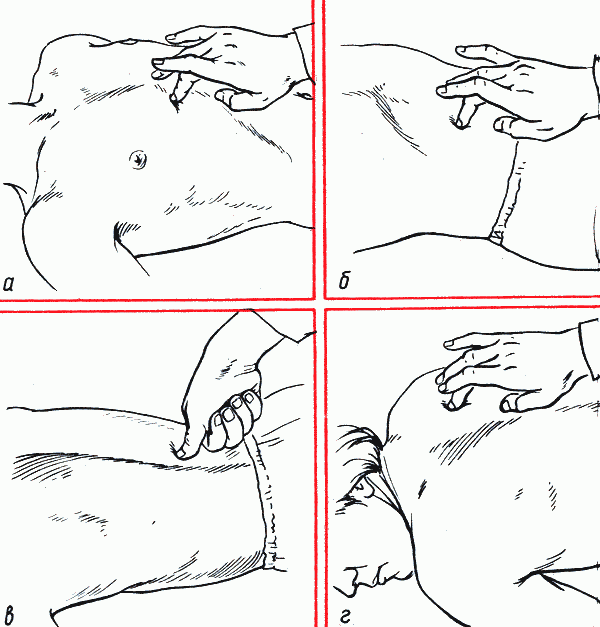 а
б
в
г